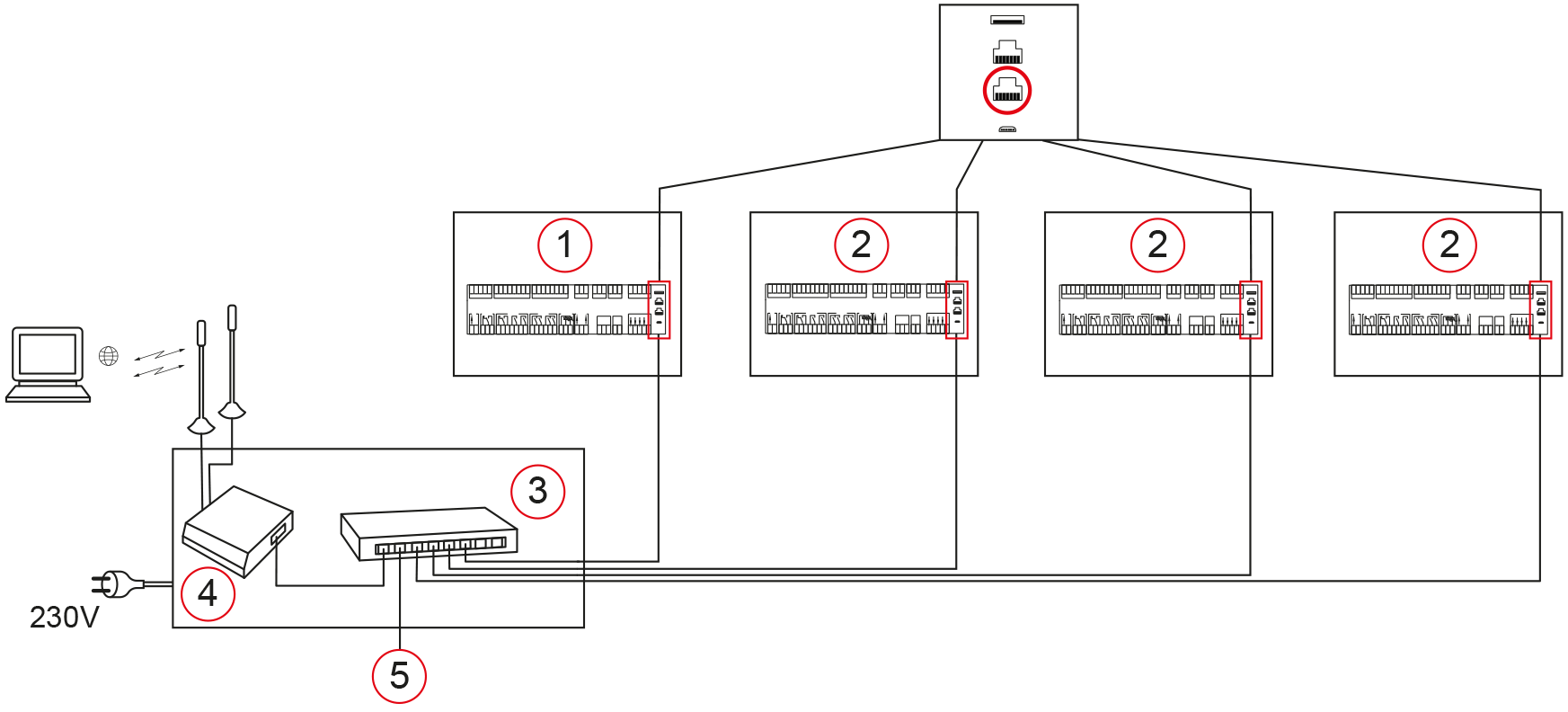 1
2
2
2
3
4
230V
5