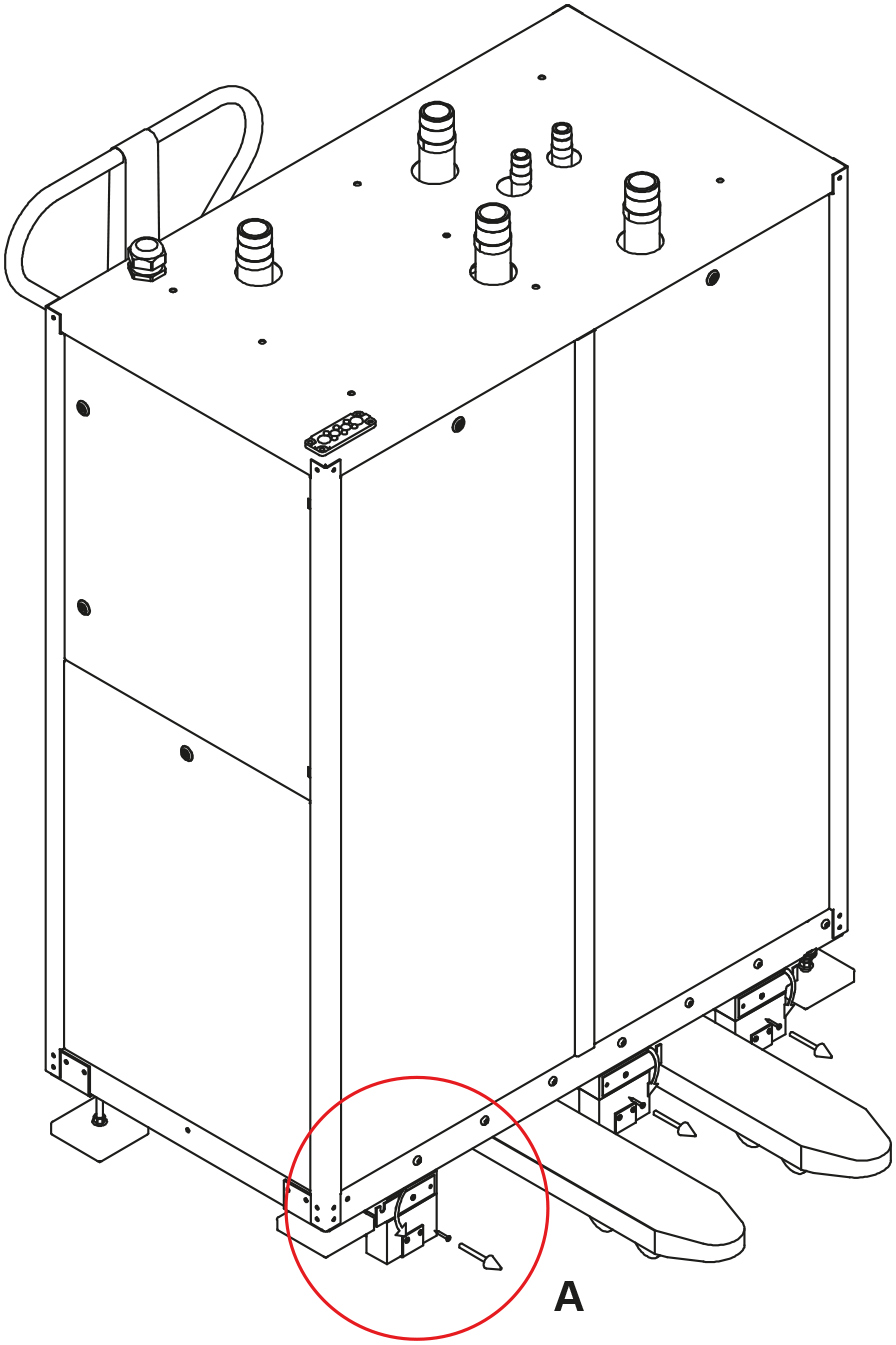 A